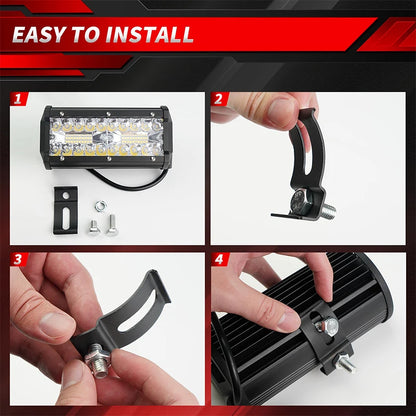 EASY TO INSTALL

1

2

3

4