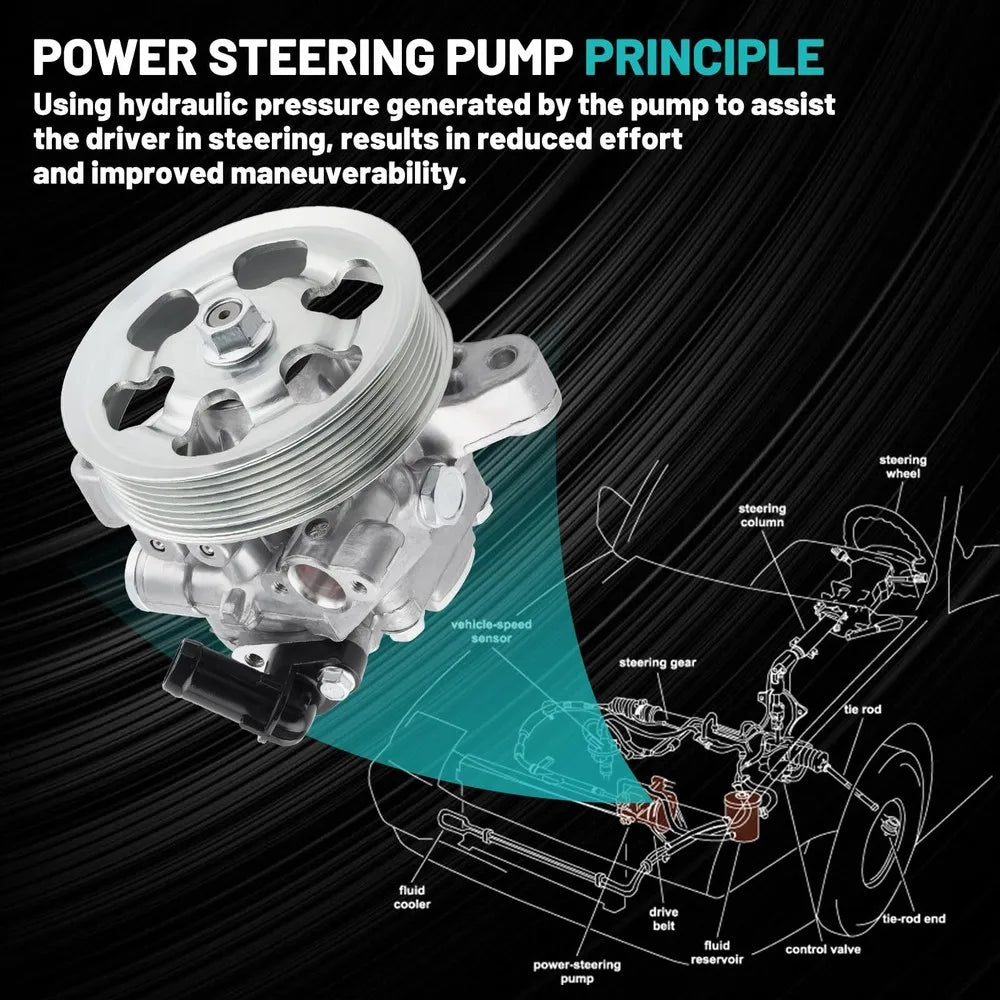 POWER STEERING PUMP PRINCIPLE

Using hydraulic pressure generated by the pump to assist the driver in steering, results in reduced effort and improved maneuverability.

steering wheel

steering column

vehicle-speed sensor

steering gear

tie rod

fluid cooler

drive belt

tie-rod end

fluid reservoir

control valve

power-steering pump