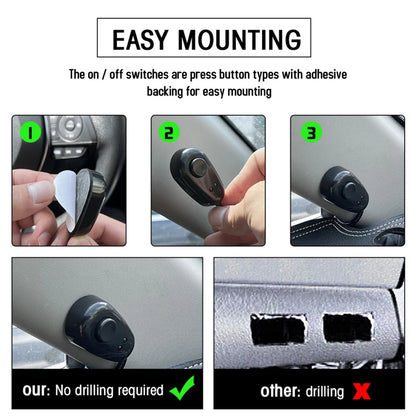 EASY MOUNTING

The on / off switches are press button types with adhesive backing for easy mounting

1

2

3

our: No drilling required

other: drilling