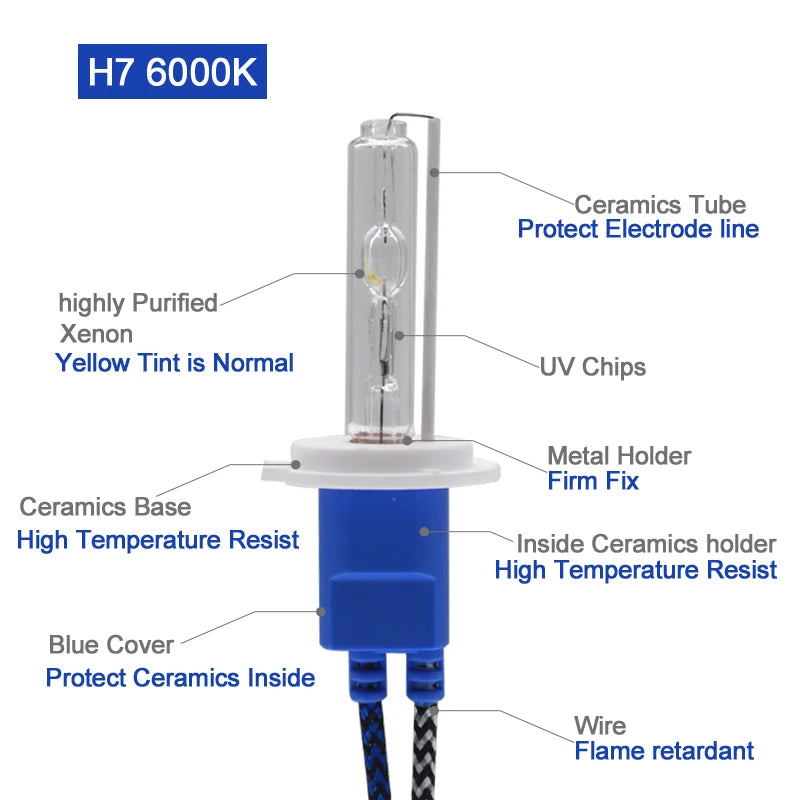 H7 6000K

Ceramics Tube
Protect Electrode line

highly Purified
Xenon
Yellow Tint is Normal

UV Chips

Metal Holder
Firm Fix

Ceramics Base
High Temperature Resist

Inside Ceramics holder
High Temperature Resist

Blue Cover
Protect Ceramics Inside

Wire
Flame retardant