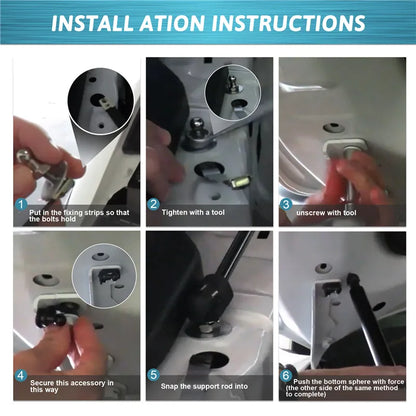 INSTALL ATION INSTRUCTIONS

1 Put in the fixing strips so that the bolts hold

2 Tighten with a tool

3 unscrew with tool

4 Secure this accessory in this way

5 Snap the support rod into

6 Push the bottom sphere with force (the other side of the same method to complete)