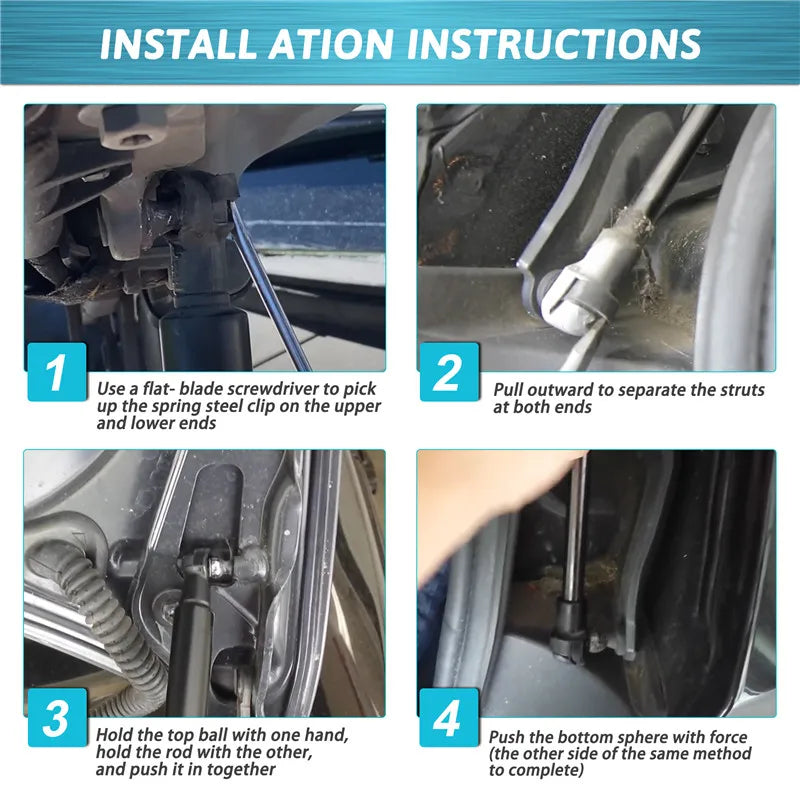 INSTALL ATION INSTRUCTIONS

1
Use a flat- blade screwdriver to pick up the spring steel clip on the upper and lower ends

2
Pull outward to separate the struts at both ends

3
Hold the top ball with one hand, hold the rod with the other, and push it in together

4
Push the bottom sphere with force (the other side of the same method to complete)